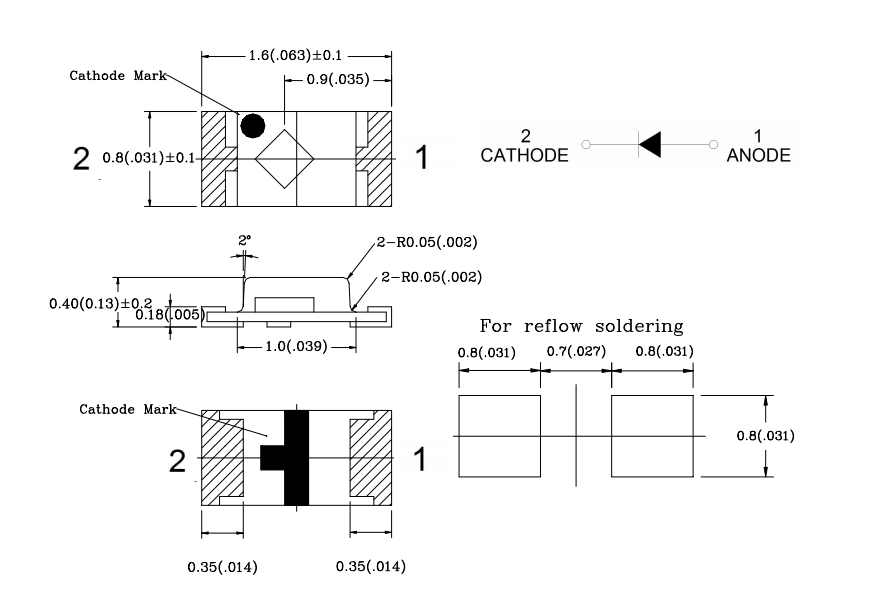 1.6(.063)±0.1

Cathode Mark

0.9(.035)

2 0.8(.031)±0.1 1

2
CATHODE

1
ANODE

2°

2-R0.05(.002)

2-R0.05(.002)

0.40(0.13)±0.2

0.18(.005)

1.0(.039)

For reflow soldering

0.8(.031) 0.7(.027) 0.8(.031)

0.8(.031)

Cathode Mark

2 1

0.35(.014) 0.35(.014)